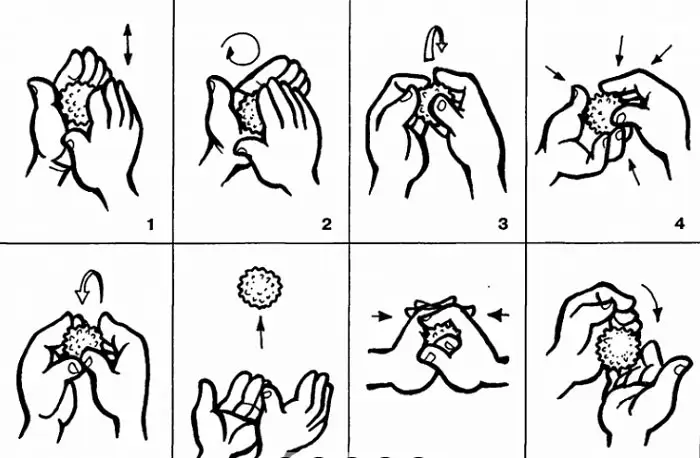 1

2

3

4